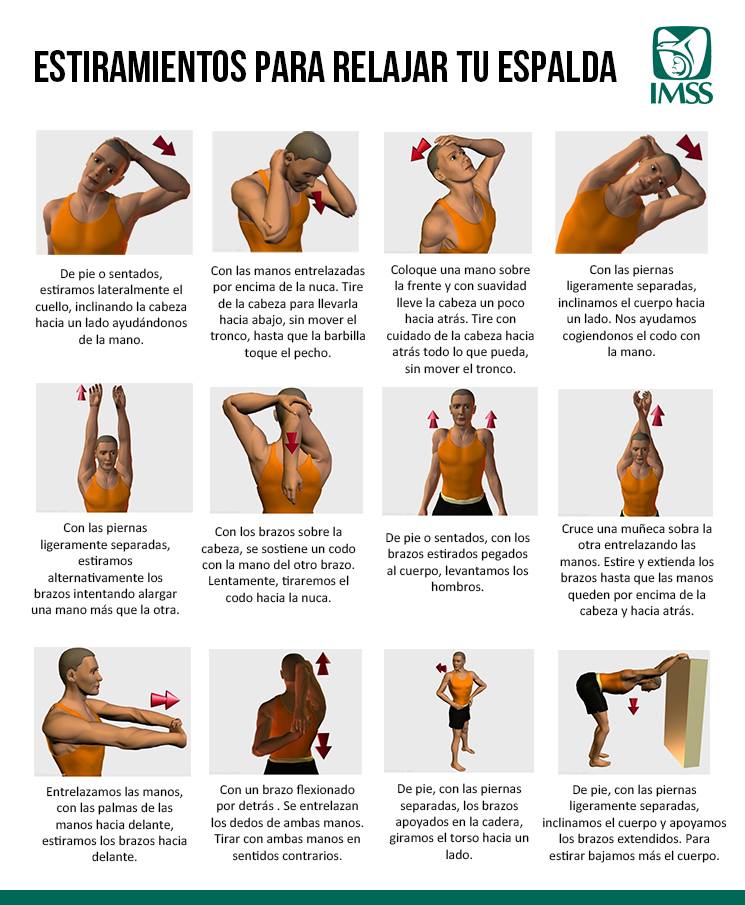 ESTIRAMIENTOS PARA RELAJAR TU ESPALDA

IMSS

De pie o sentados, estiramos lateralmente el cuello, inclinando la cabeza hacia un lado ayudándonos de la mano.

Con las manos entrelazadas por encima de la nuca. Tire de la cabeza para llevarla hacia abajo, sin mover el tronco, hasta que la barbilla toque el pecho.

Coloque una mano sobre la frente y con suavidad lleve la cabeza un poco hacia atrás. Tire con cuidado de la cabeza hacia atrás todo lo que pueda, sin mover el tronco.

Con las piernas ligeramente separadas, inclinamos el cuerpo hacia un lado. Nos ayudamos cogiendonos el codo con la mano.

Con las piernas ligeramente separadas, estiramos alternativamente los brazos intentando alargar una mano más que la otra.

Con los brazos sobre la cabeza, se sostiene un codo con la mano del otro brazo. Lentamente, tiraremos el codo hacia la nuca.

De pie o sentados, con los brazos estirados pegados al cuerpo, levantamos los hombros.

Cruce una muñeca sobra la otra entrelazando las manos. Estire y extienda los brazos hasta que las manos queden por encima de la cabeza y hacia atrás.

Entrelazamos las manos, con las palmas de las manos hacia delante, estiramos los brazos hacia delante.

Con un brazo flexionado por detrás . Se entrelazan los dedos de ambas manos. Tirar con ambas manos en sentidos contrarios.

De pie, con las piernas separadas, los brazos apoyados en la cadera, giramos el torso hacia un lado.

De pie, con las piernas ligeramente separadas, inclinamos el cuerpo y apoyamos los brazos extendidos. Para estirar bajamos más el cuerpo.