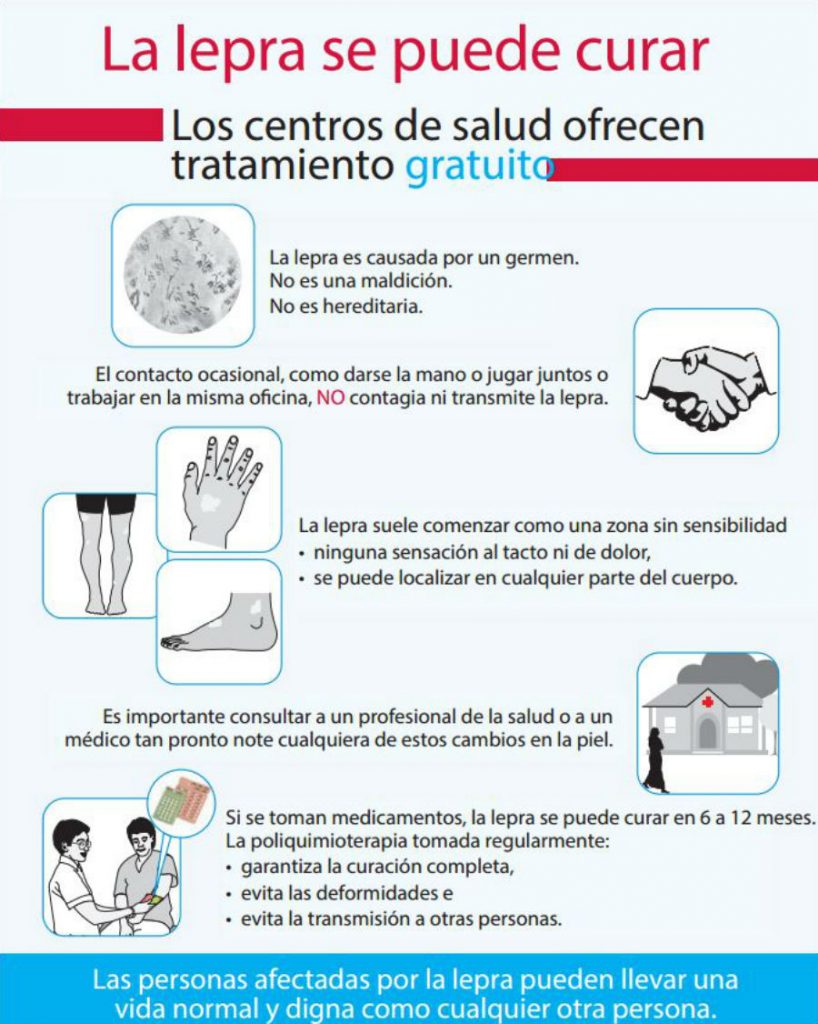 La lepra se puede curar

Los centros de salud ofrecen tratamiento gratuito

La lepra es causada por un germen.
No es una maldición.
No es hereditaria.

El contacto ocasional, como darse la mano o jugar juntos o trabajar en la misma oficina, NO contagia ni transmite la lepra.

La lepra suele comenzar como una zona sin sensibilidad
• ninguna sensación al tacto ni de dolor,
• se puede localizar en cualquier parte del cuerpo.

Es importante consultar a un profesional de la salud o a un médico tan pronto note cualquiera de estos cambios en la piel.

Si se toman medicamentos, la lepra se puede curar en 6 a 12 meses.
La poliquimioterapia tomada regularmente:
• garantiza la curación completa,
• evita las deformidades e
• evita la transmisión a otras personas.

Las personas afectadas por la lepra pueden llevar una vida normal y digna como cualquier otra persona.