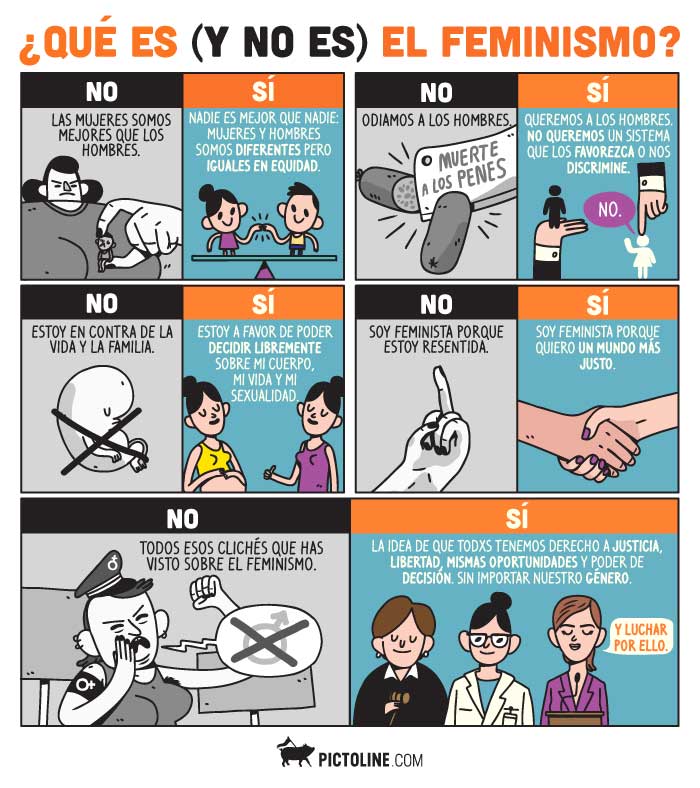 ¿QUÉ ES (Y NO ES) EL FEMINISMO?

NO

LAS MUJERES SOMOS MEJORES QUE LOS HOMBRES.

SÍ

NADIE ES MEJOR QUE NADIE: MUJERES Y HOMBRES SOMOS DIFERENTES PERO IGUALES EN EQUIDAD.

NO

ODIAMOS A LOS HOMBRES.

MUERTE A LOS PENES

SÍ

QUEREMOS A LOS HOMBRES. NO QUEREMOS UN SISTEMA QUE LOS FAVOREZCA O NOS DISCRIMINE.

NO.

NO

ESTOY EN CONTRA DE LA VIDA Y LA FAMILIA.

SÍ

ESTOY A FAVOR DE PODER DECIDIR LIBREMENTE SOBRE MI CUERPO, MI VIDA Y MI SEXUALIDAD.

NO

SOY FEMINISTA PORQUE ESTOY RESENTIDA.

SÍ

SOY FEMINISTA PORQUE QUIERO UN MUNDO MÁS JUSTO.

NO

TODOS ESOS CLICHÉS QUE HAS VISTO SOBRE EL FEMINISMO.

SÍ

LA IDEA DE QUE TODXS TENEMOS DERECHO A JUSTICIA, LIBERTAD, MISMAS OPORTUNIDADES Y PODER DE DECISIÓN. SIN IMPORTAR NUESTRO GÉNERO.

Y LUCHAR POR ELLO.

PICTOLINE.COM