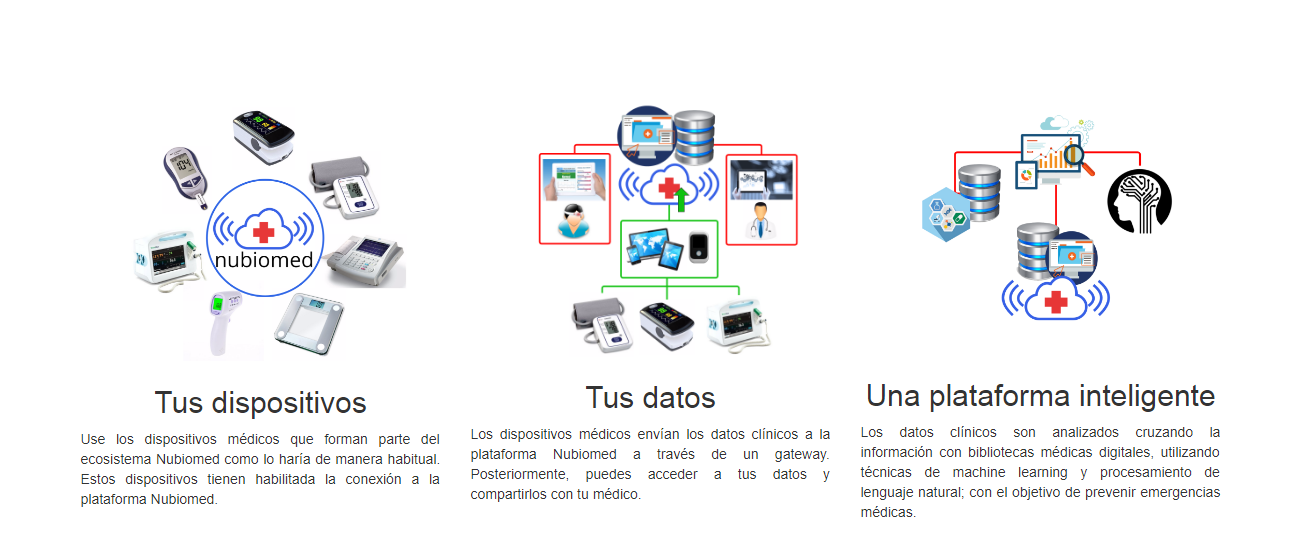 nubiomed

Tus dispositivos

Use los dispositivos médicos que forman parte del ecosistema Nubiomed como lo haría de manera habitual. Estos dispositivos tienen habilitada la conexión a la plataforma Nubiomed.

Tus datos

Los dispositivos médicos envían los datos clínicos a la plataforma Nubiomed a través de un gateway. Posteriormente, puedes acceder a tus datos y compartirlos con tu médico.

Una plataforma inteligente

Los datos clínicos son analizados cruzando la información con bibliotecas médicas digitales, utilizando técnicas de machine learning y procesamiento de lenguaje natural; con el objetivo de prevenir emergencias médicas.